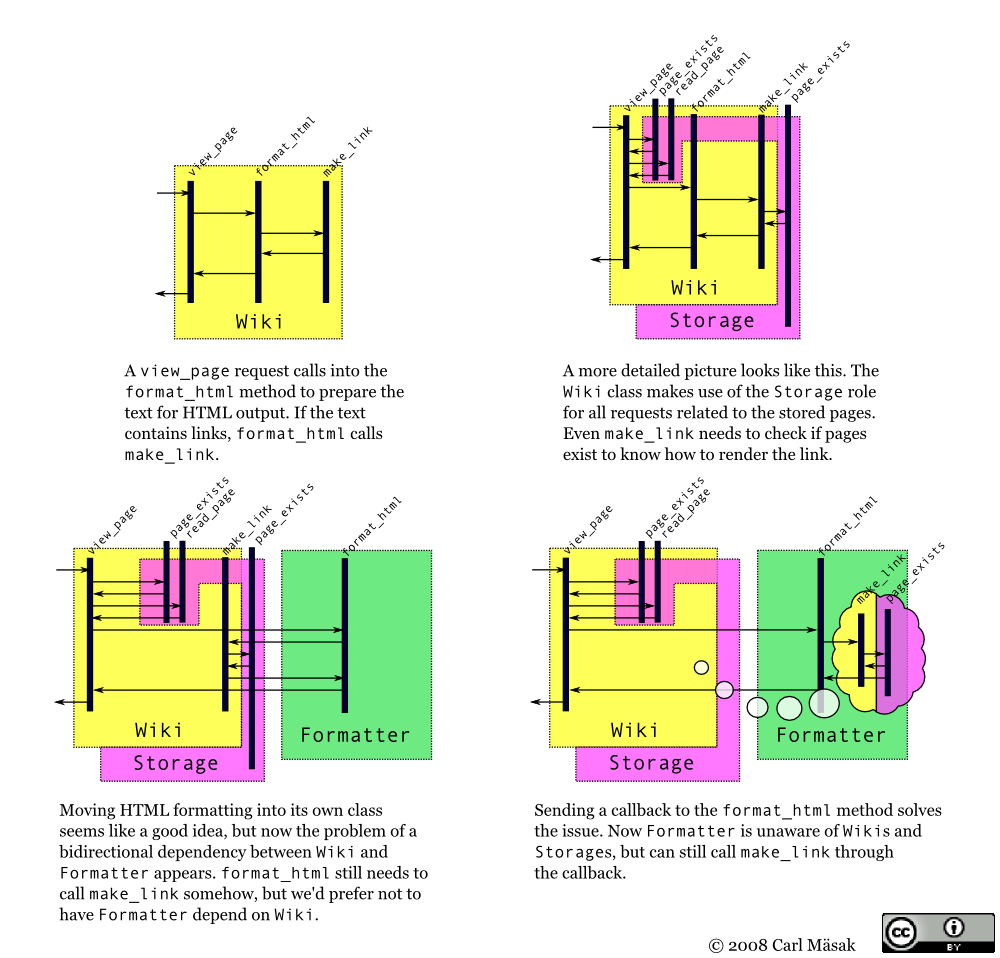 view_page
format_html
make_link
Wiki

A view_page request calls into the format_html method to prepare the text for HTML output. If the text contains links, format_html calls make_link.

view_page
page_exists
read_page
format_html
make_link
page_exists
Wiki
Storage

A more detailed picture looks like this. The Wiki class makes use of the Storage role for all requests related to the stored pages. Even make_link needs to check if pages exist to know how to render the link.

view_page
page_exists
read_page
make_link
page_exists
format_html
Wiki
Storage
Formatter

Moving HTML formatting into its own class seems like a good idea, but now the problem of a bidirectional dependency between Wiki and Formatter appears. format_html still needs to call make_link somehow, but we'd prefer not to have Formatter depend on Wiki.

view_page
page_exists
read_page
format_html
make_link
page_exists
Wiki
Storage
Formatter

Sending a callback to the format_html method solves the issue. Now Formatter is unaware of Wikis and Storages, but can still call make_link through the callback.

© 2008 Carl Mäsak
cc
BY